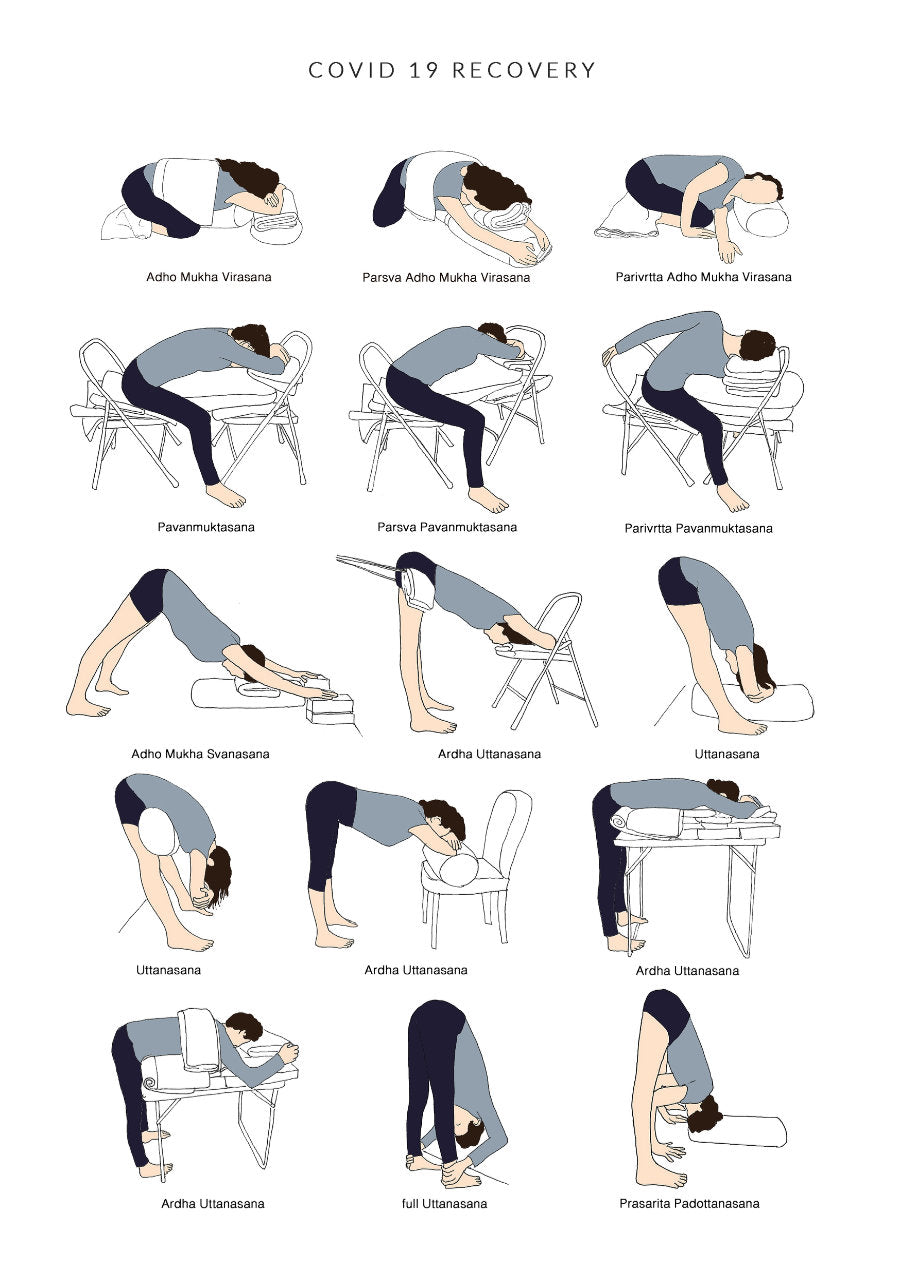 COVID 19 RECOVERY

Adho Mukha Virasana

Parsva Adho Mukha Virasana

Parivrtta Adho Mukha Virasana

Pavanmuktasana

Parsva Pavanmuktasana

Parivrtta Pavanmuktasana

Adho Mukha Svanasana

Ardha Uttanasana

Uttanasana

Uttanasana

Ardha Uttanasana

Ardha Uttanasana

Ardha Uttanasana

full Uttanasana

Prasarita Padottanasana