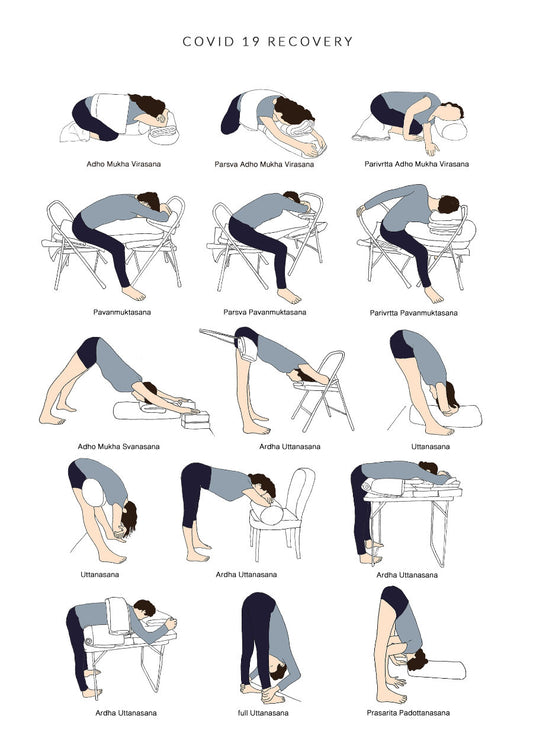 COVID 19 RECOVERY

Adho Mukha Virasana

Parsva Adho Mukha Virasana

Parivrtta Adho Mukha Virasana

Pavanmuktasana

Parsva Pavanmuktasana

Parivrtta Pavanmuktasana

Adho Mukha Svanasana

Ardha Uttanasana

Uttanasana

Uttanasana

Ardha Uttanasana

Ardha Uttanasana

Ardha Uttanasana

full Uttanasana

Prasarita Padottanasana