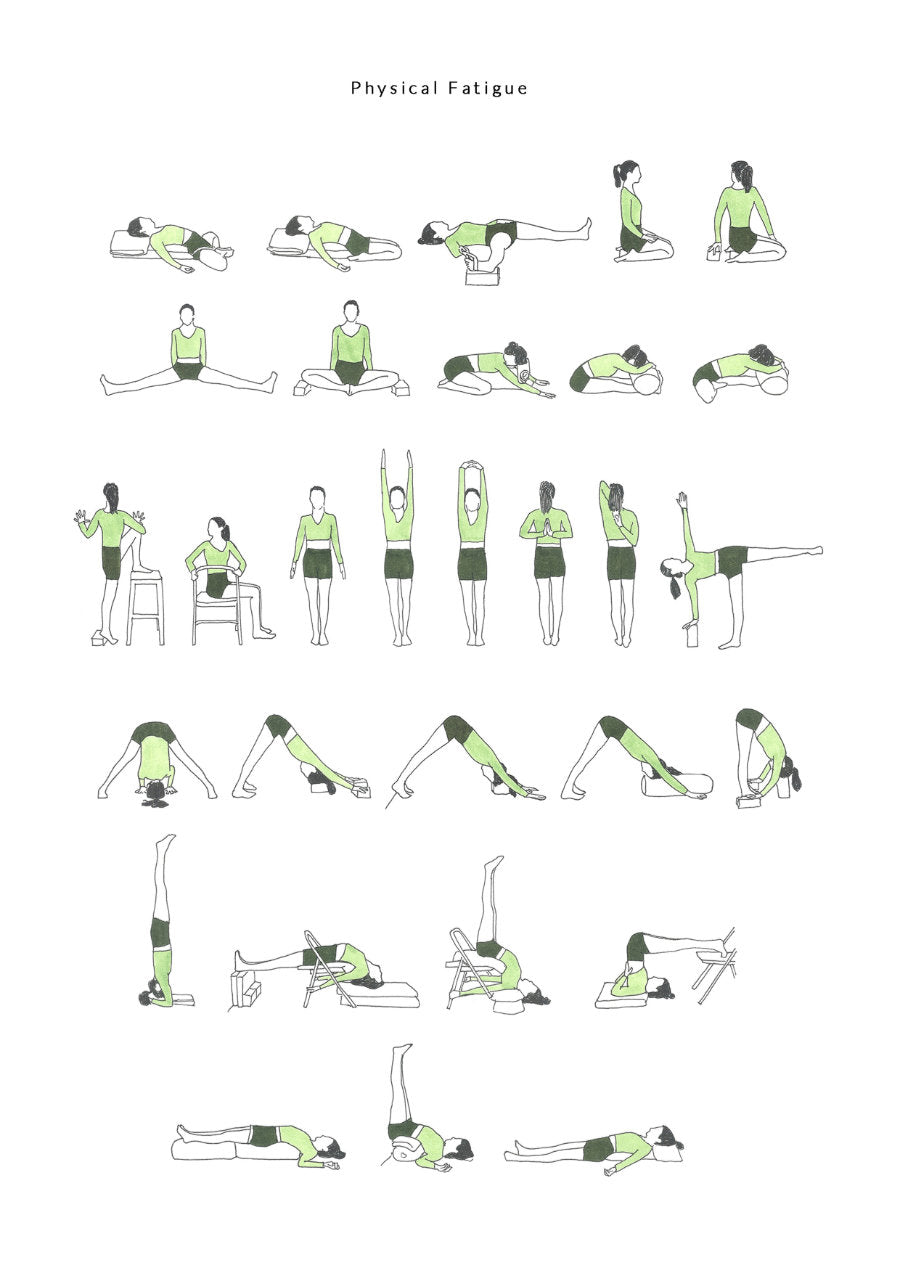 Physical Fatigue