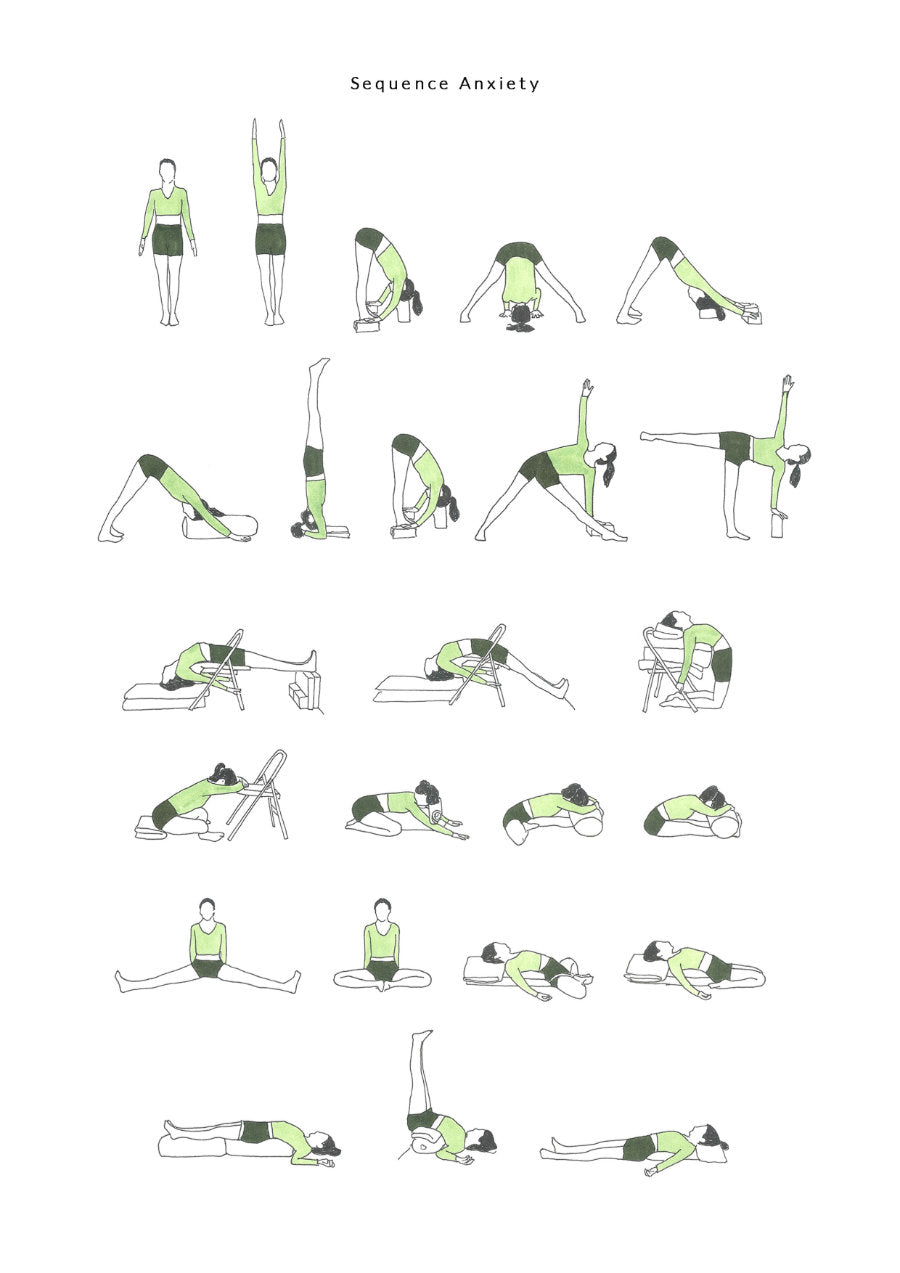 Sequence Anxiety